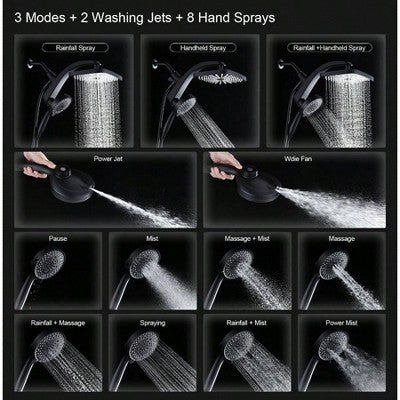 3 Modes + 2 Washing Jets + 8 Hand Sprays

Rainfall Spray

Handheld Spray

Rainfall +Handheld Spray

Power Jet

Wdie Fan

Pause

Mist

Massage + Mist

Massage

Rainfall + Massage

Spraying

Rainfall + Mist

Power Mist