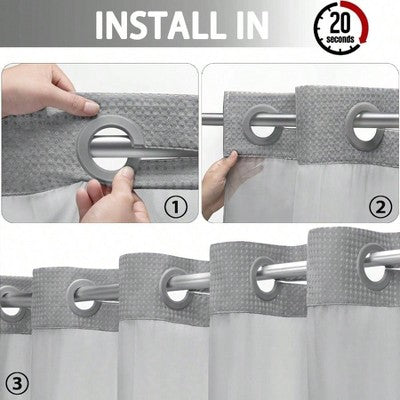 INSTALL IN

20
seconds

①

②

③